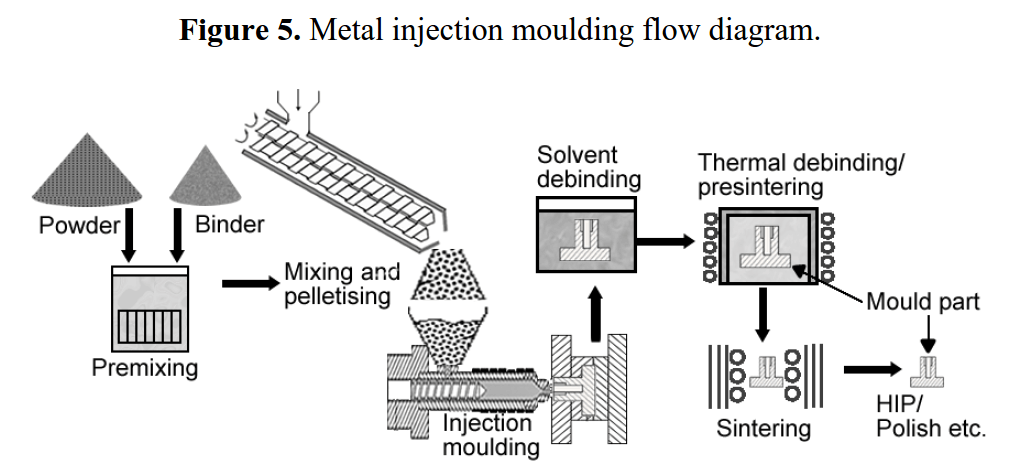 **Figure 5.** Metal injection moulding flow diagram.

Powder
Binder
Premixing
Mixing and pelletising
Injection moulding
Solvent debinding
Thermal debinding/ presintering
Mould part
Sintering
HIP/ Polish etc.